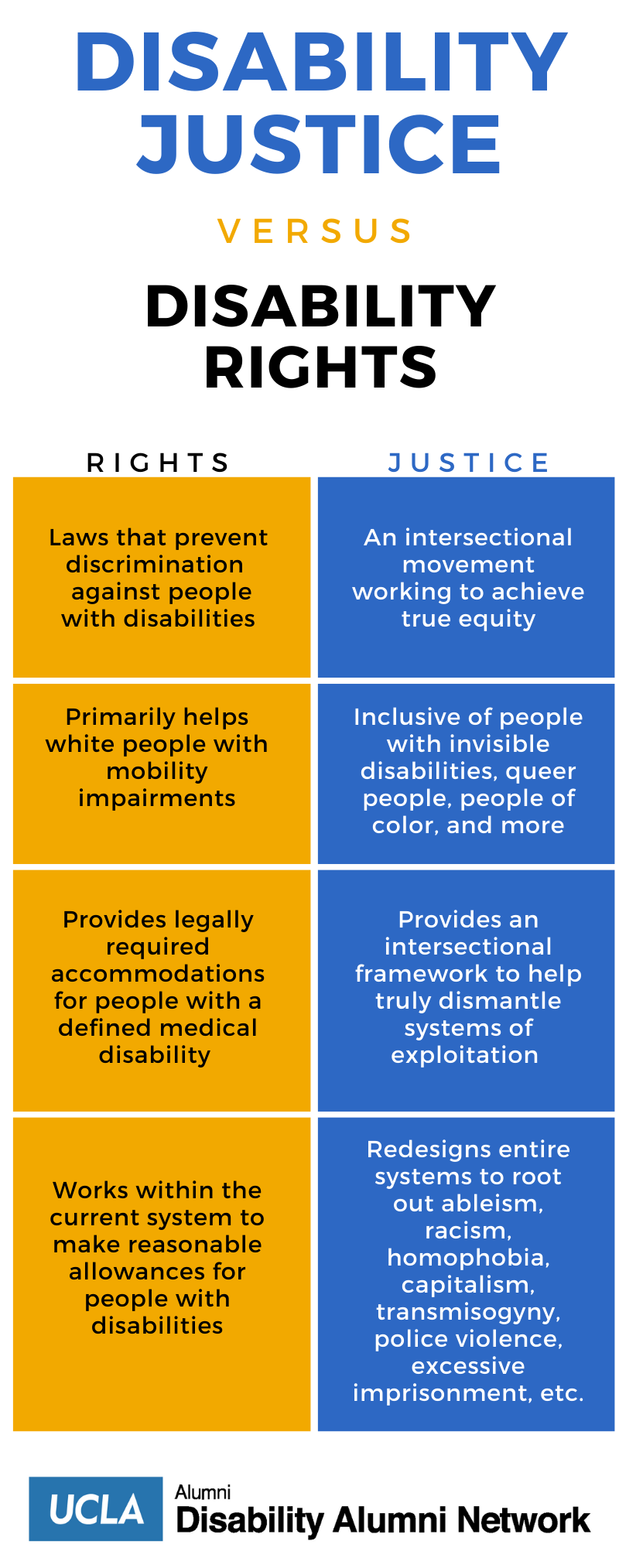 DISABILITY JUSTICE

VERSUS

DISABILITY RIGHTS

| RIGHTS | JUSTICE |
|---|---|
| Laws that prevent discrimination against people with disabilities | An intersectional movement working to achieve true equity |
| Primarily helps white people with mobility impairments | Inclusive of people with invisible disabilities, queer people, people of color, and more |
| Provides legally required accommodations for people with a defined medical disability | Provides an intersectional framework to help truly dismantle systems of exploitation |
| Works within the current system to make reasonable allowances for people with disabilities | Redesigns entire systems to root out ableism, racism, homophobia, capitalism, transmisogyny, police violence, excessive imprisonment, etc. |

UCLA Alumni
Disability Alumni Network